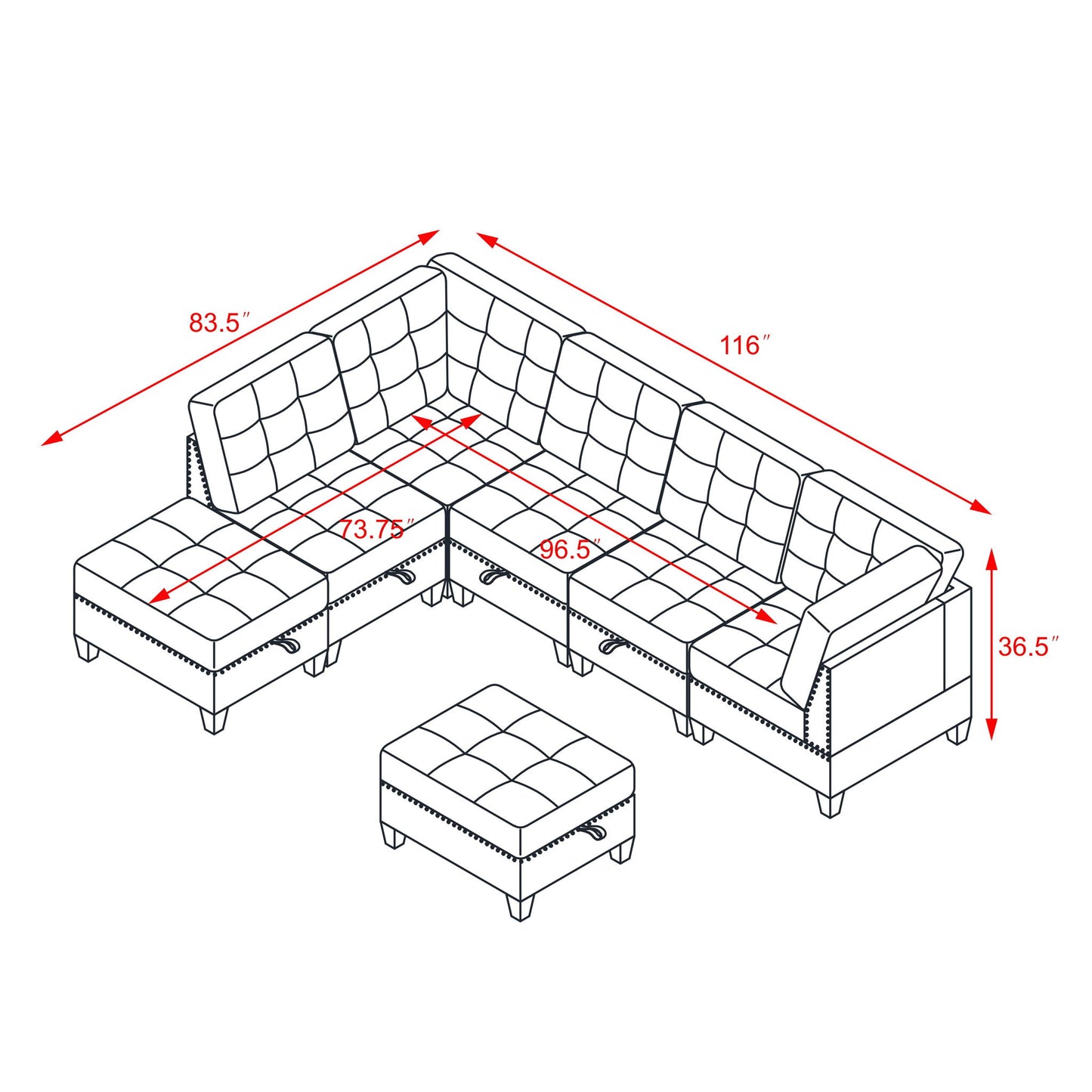 83.5″

116″

73.75″

96.5″

36.5″