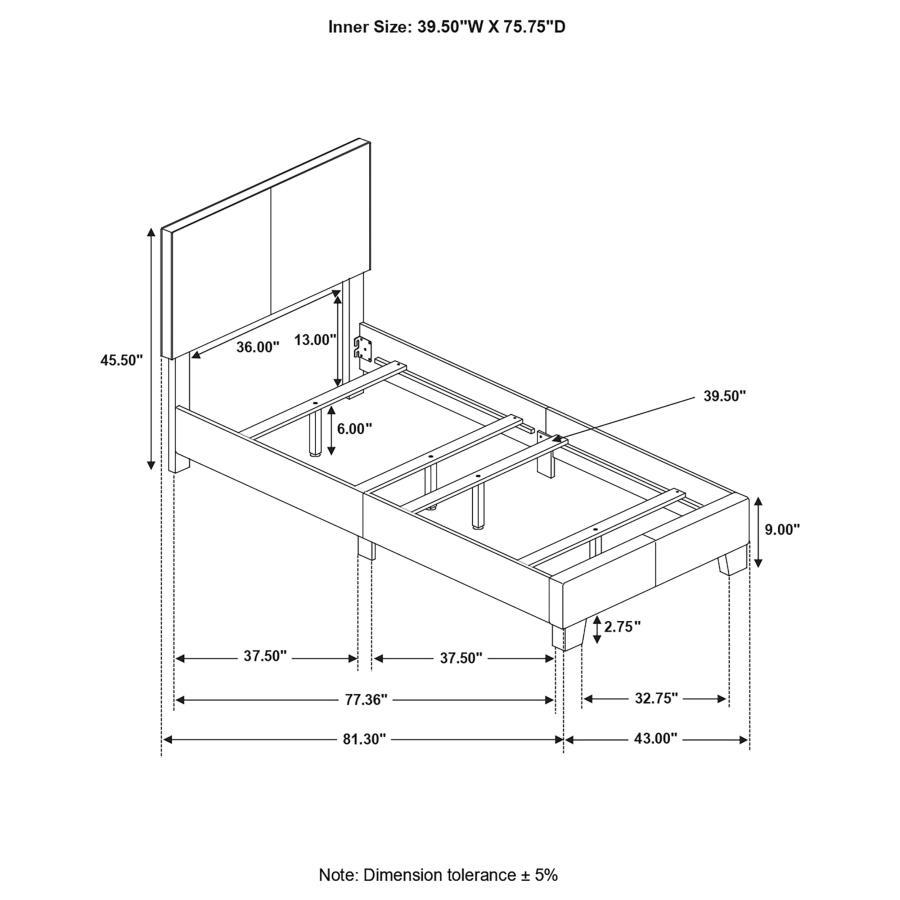 Inner Size: 39.50"W X 75.75"D

45.50"

36.00"

13.00"

6.00"

39.50"

9.00"

2.75"

37.50"

37.50"

77.36"

32.75"

81.30"

43.00"

Note: Dimension tolerance ± 5%