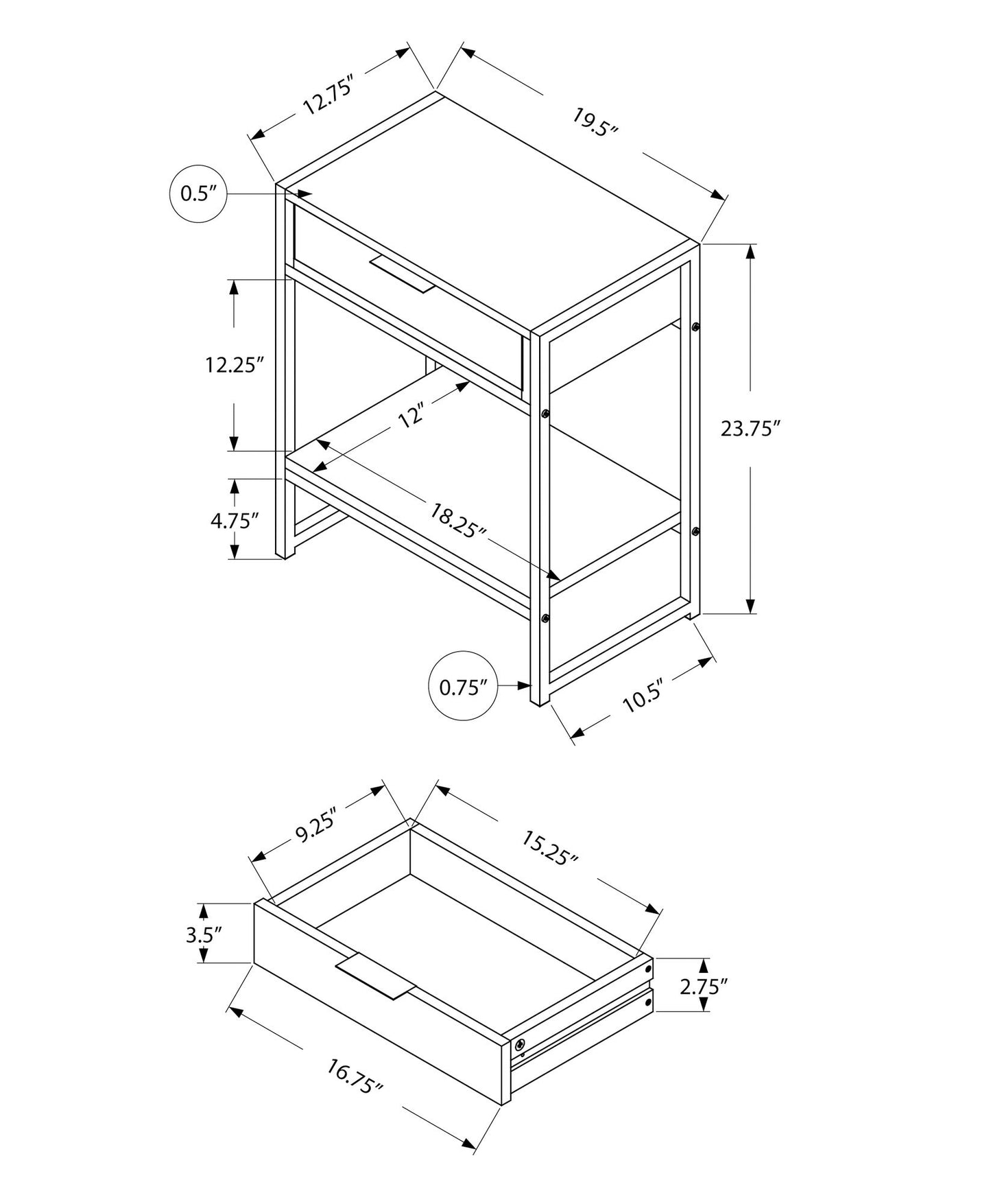 12.75″

19.5″

0.5″

12.25″

12″

23.75″

18.25″

4.75″

0.75″

10.5″

9.25″

15.25″

3.5″

2.75″

16.75″