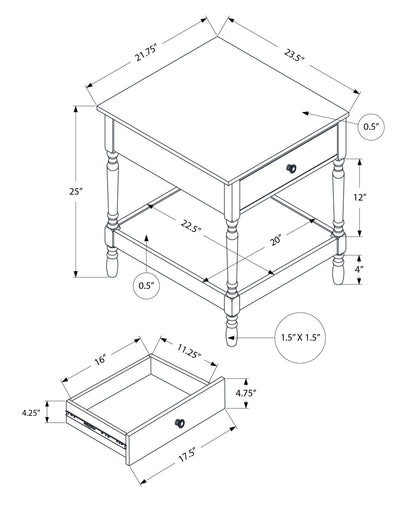 21.75"
23.5"
0.5"
25"
12"
22.5"
20"
4"
0.5"
1.5" X 1.5"
16"
11.25"
4.75"
4.25"
17.5"