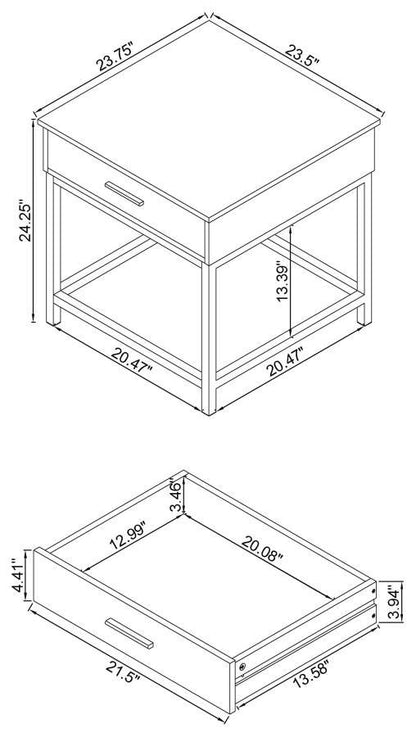 23.75"
23.5"
24.25"
13.39"
20.47"
20.47"

3.46"
12.99"
20.08"
4.41"
3.94"
21.5"
13.58"