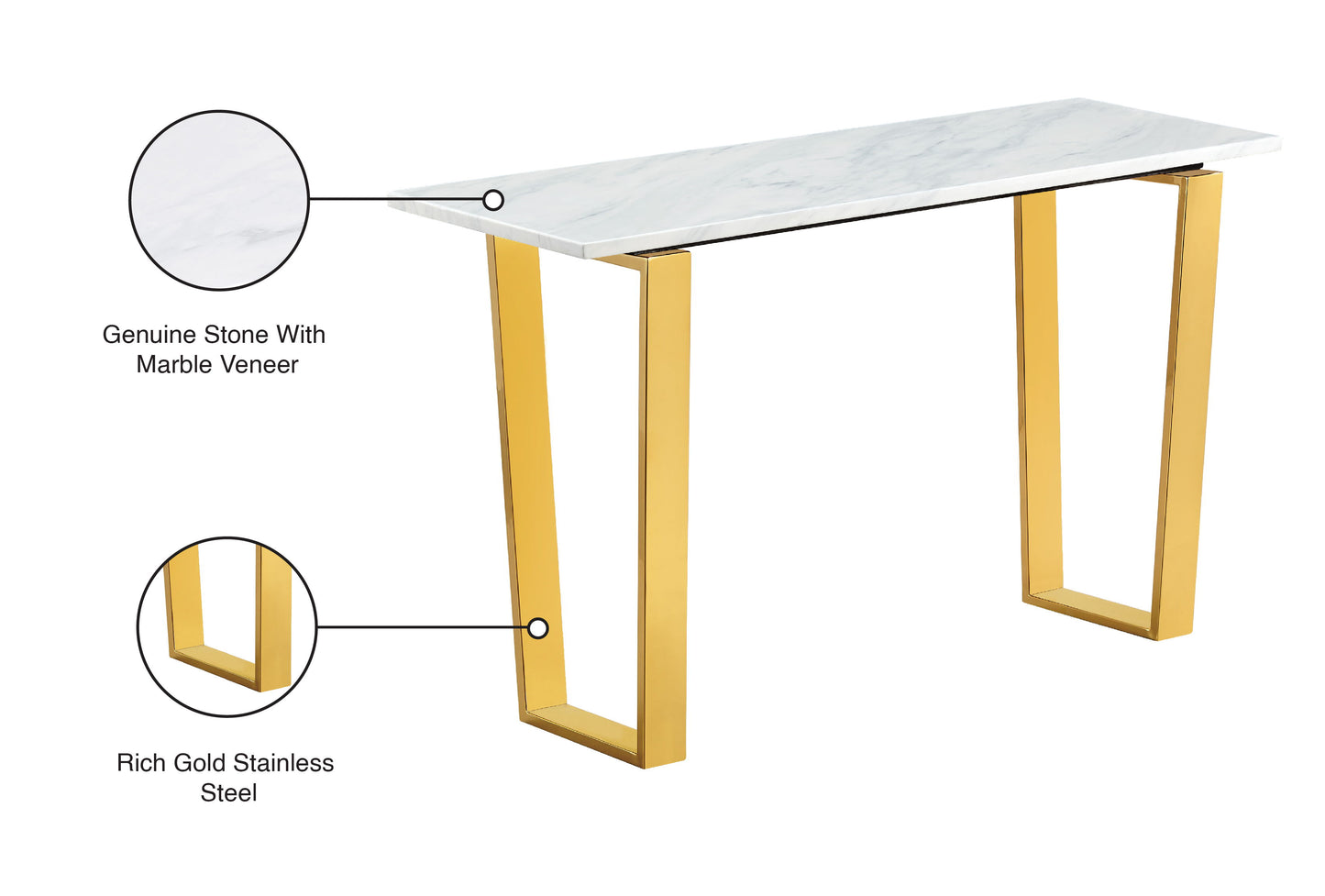 Genuine Stone With Marble Veneer

Rich Gold Stainless Steel