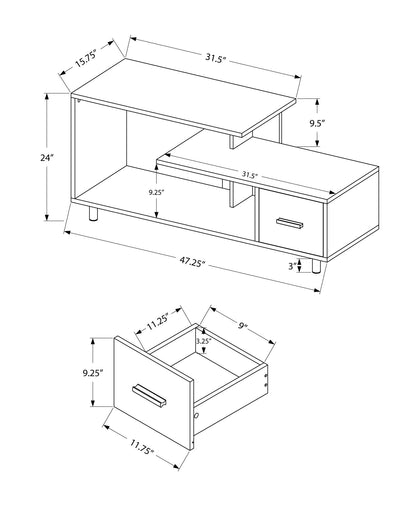 15.75"
31.5"
9.5"
24"
31.5"
9.25"
47.25"
3"
11.25"
9"
3.25"
9.25"
11.75"