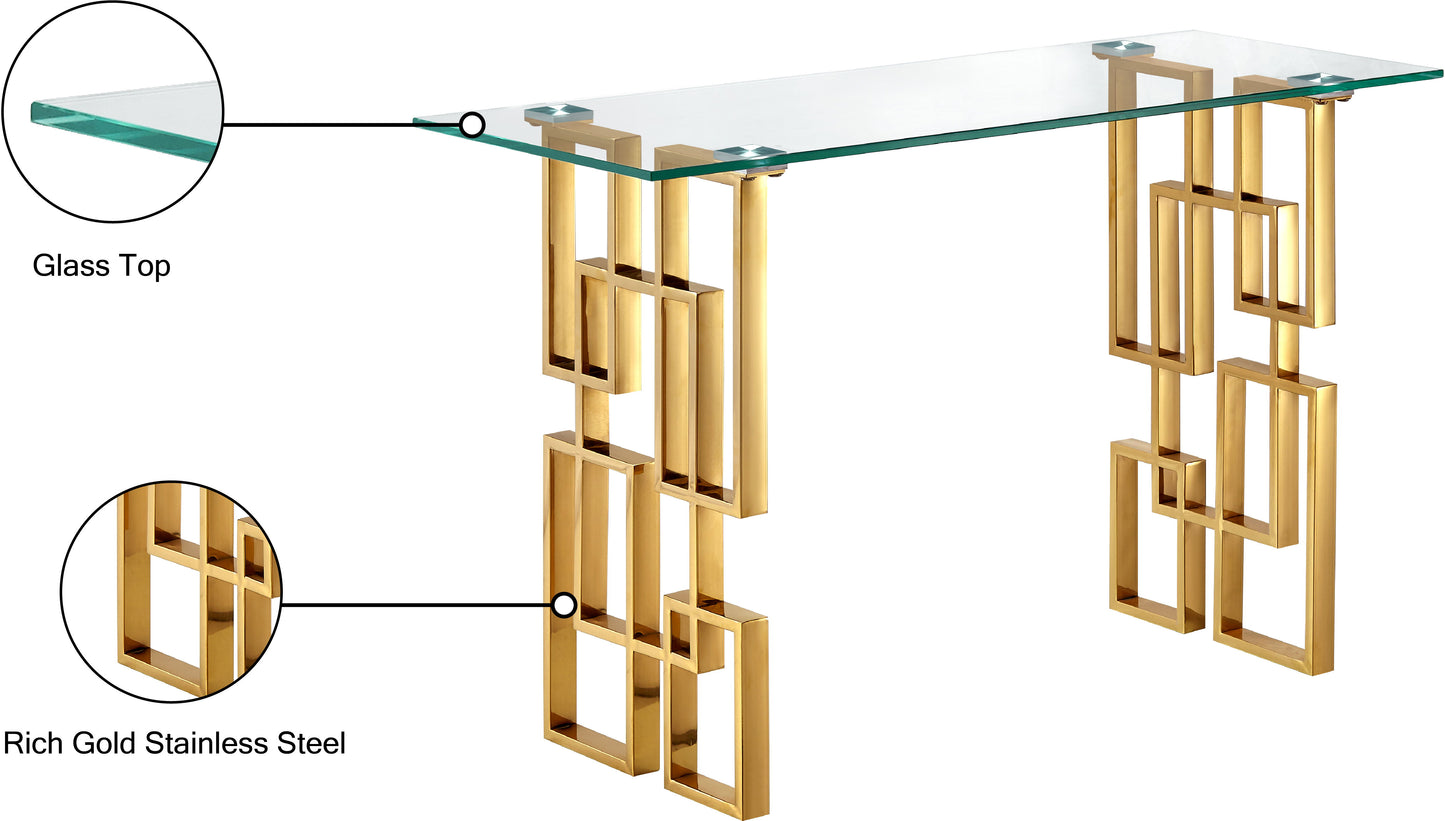 Glass Top

Rich Gold Stainless Steel