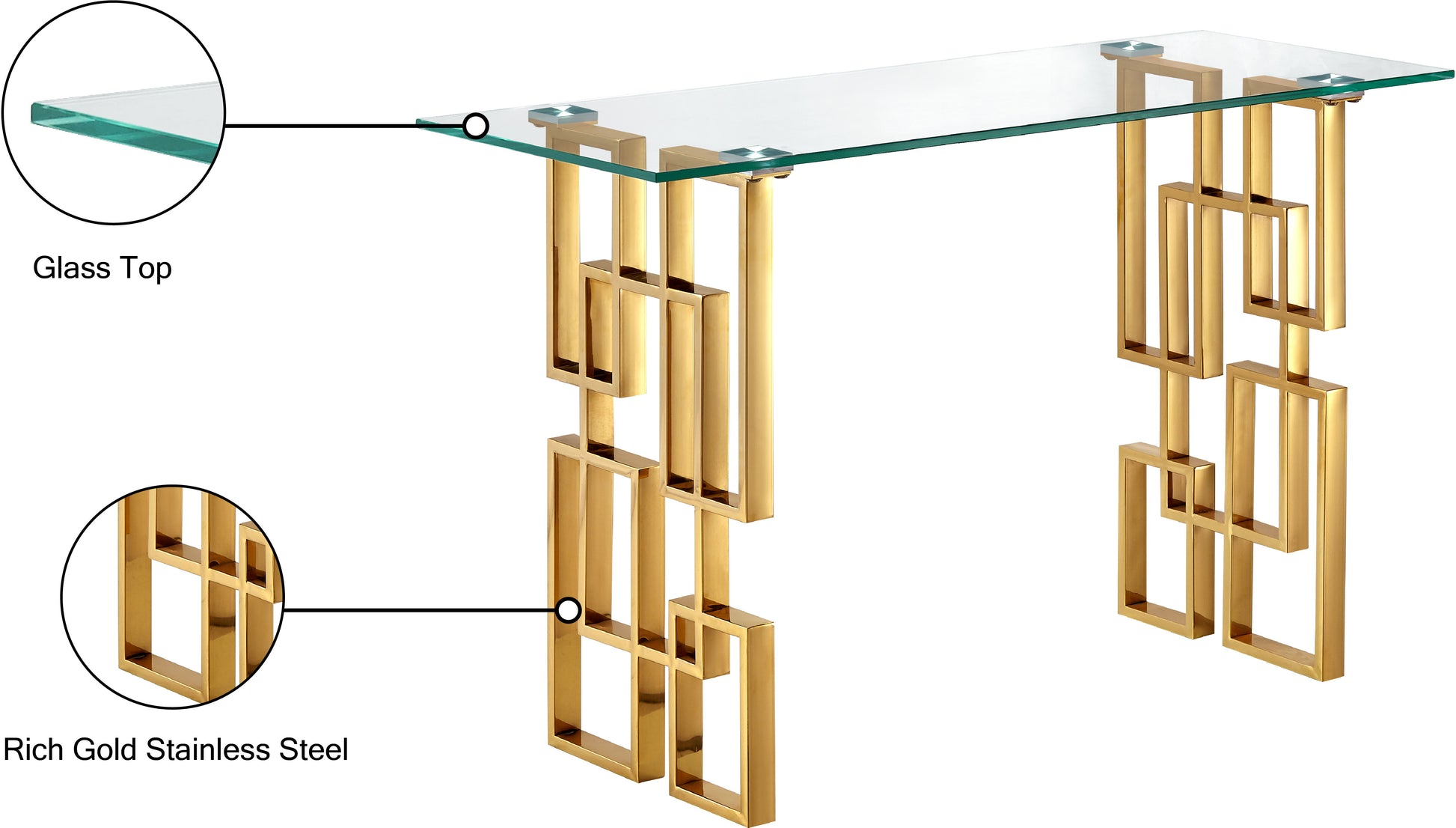 Glass Top

Rich Gold Stainless Steel