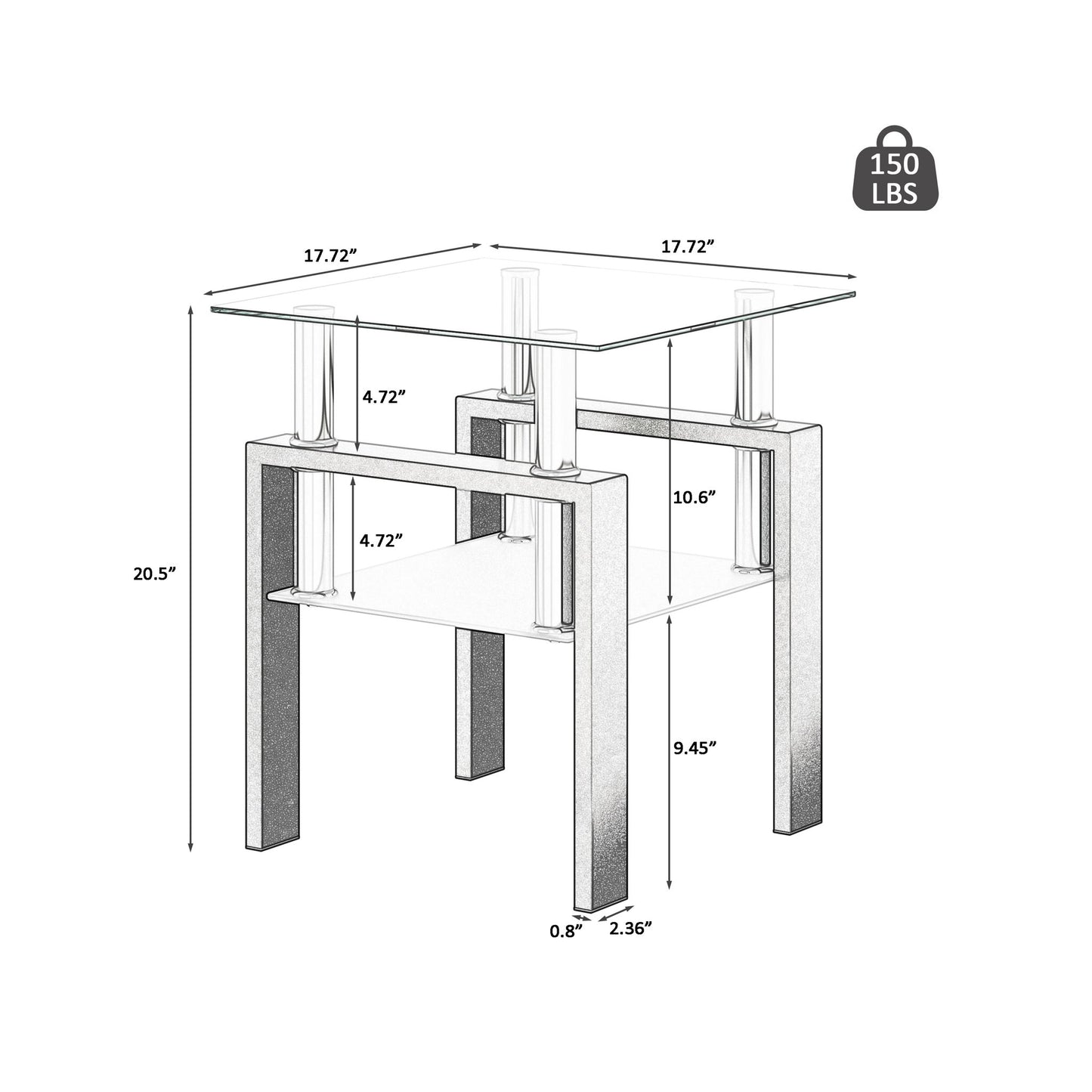 150 LBS

17.72”

17.72”

4.72”

10.6”

4.72”

20.5”

9.45”

0.8”

2.36”